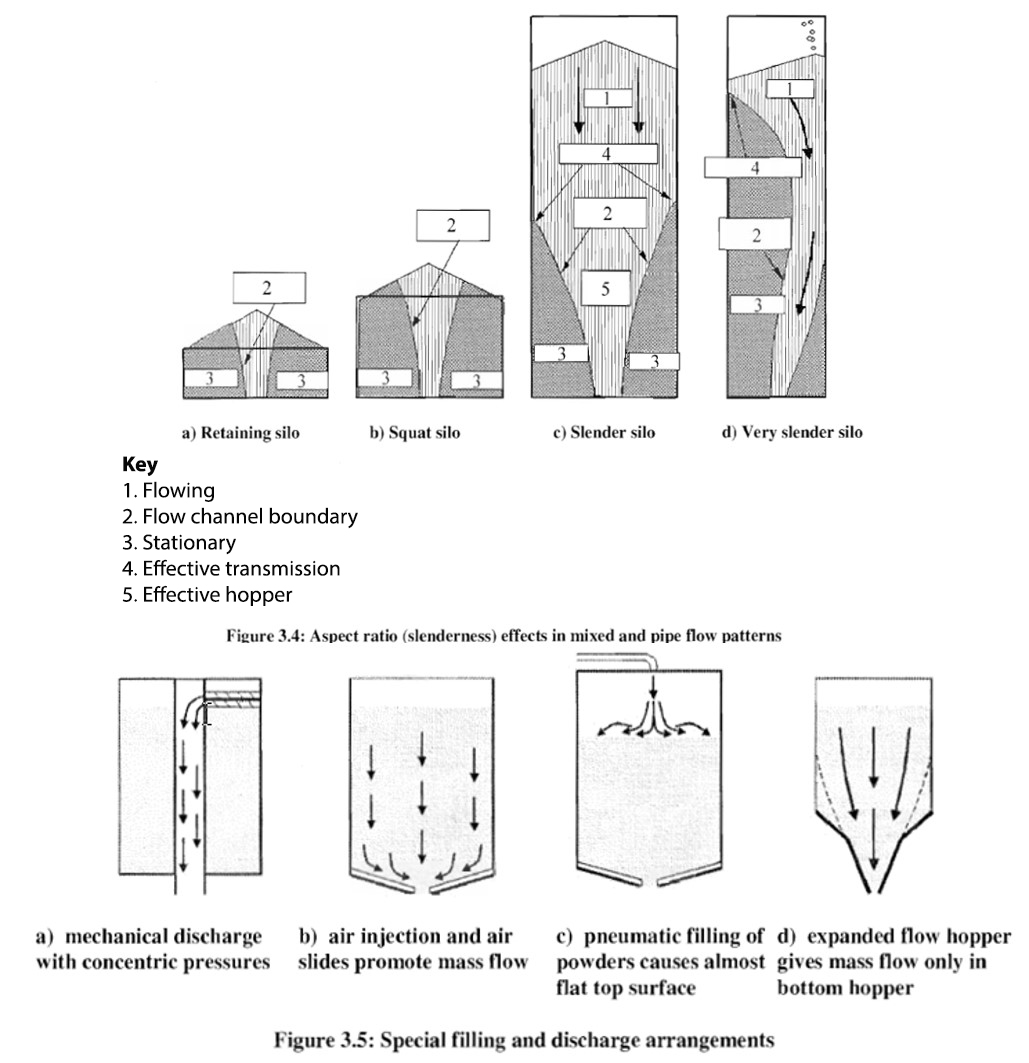 2

3 3

a) Retaining silo

2

3 3

b) Squat silo

1

4

2

5

3 3

c) Slender silo

1

4

2

3

d) Very slender silo

**Key**
1. Flowing
2. Flow channel boundary
3. Stationary
4. Effective transmission
5. Effective hopper

Figure 3.4: Aspect ratio (slenderness) effects in mixed and pipe flow patterns

a) mechanical discharge with concentric pressures

b) air injection and air slides promote mass flow

c) pneumatic filling of powders causes almost flat top surface

d) expanded flow hopper gives mass flow only in bottom hopper

Figure 3.5: Special filling and discharge arrangements