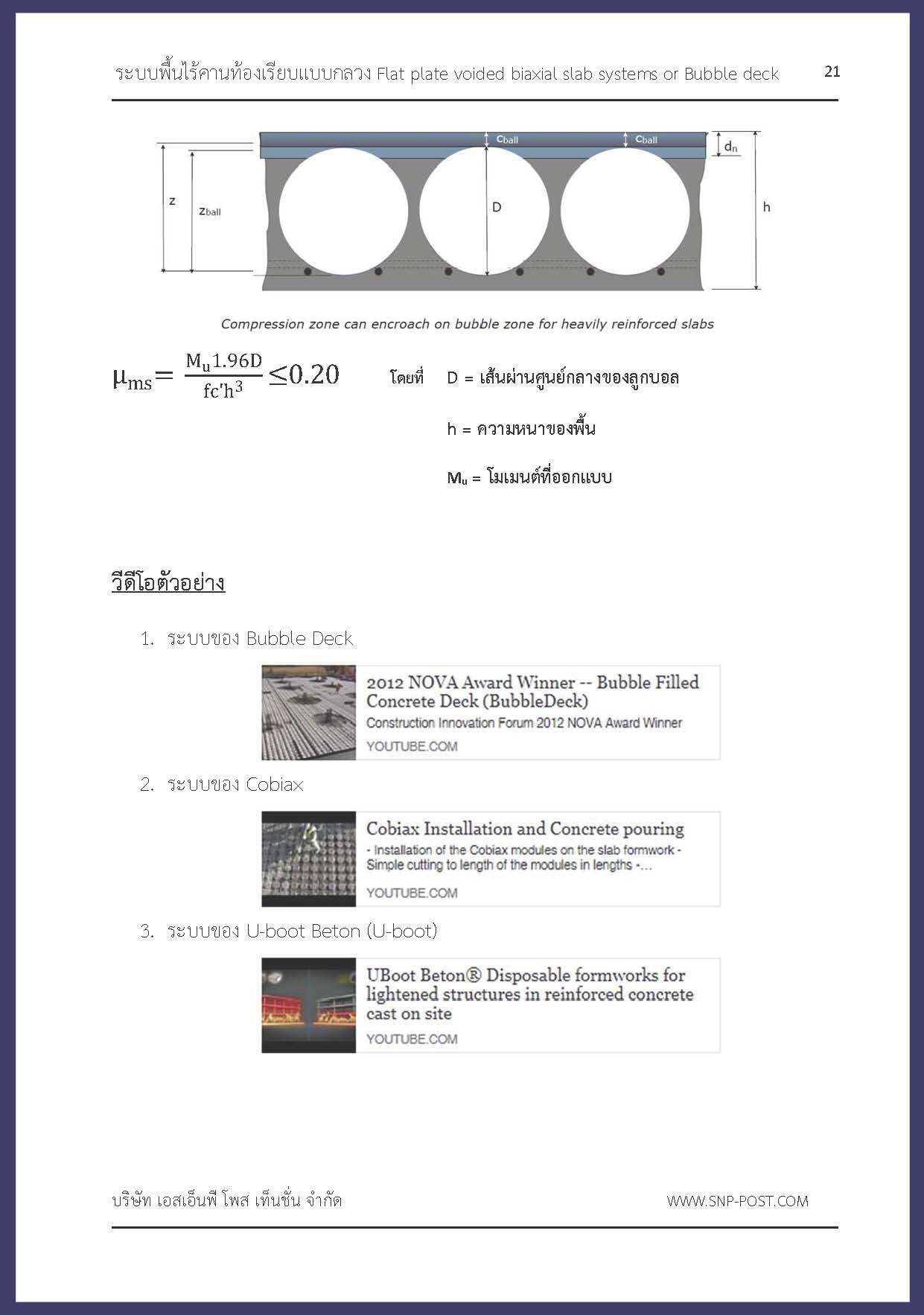 ระบบพื้นไร้คานท้องเรียบแบบกลวง Flat plate voided biaxial slab systems or Bubble deck 21

$c_{ball}$ $c_{ball}$ $d_n$

z $z_{ball}$ D h

Compression zone can encroach on bubble zone for heavily reinforced slabs

$\mu_{ms} = \frac{M_u 1.96D}{fc'h^3} \leq 0.20$

โดยที่ D = เส้นผ่านศูนย์กลางของลูกบอล

h = ความหนาของพื้น

$M_u$ = โมเมนต์ที่ออกแบบ

วีดีโอตัวอย่าง

1. ระบบของ Bubble Deck

2012 NOVA Award Winner -- Bubble Filled Concrete Deck (BubbleDeck)
Construction Innovation Forum 2012 NOVA Award Winner
YOUTUBE.COM

2. ระบบของ Cobiax

Cobiax Installation and Concrete pouring
- Installation of the Cobiax modules on the slab formwork - Simple cutting to length of the modules in lengths -...
YOUTUBE.COM

3. ระบบของ U-boot Beton (U-boot)

UBoot Beton® Disposable formworks for lightened structures in reinforced concrete cast on site
YOUTUBE.COM

บริษัท เอสเอ็นพี โพส เท็นชั่น จำกัด WWW.SNP-POST.COM